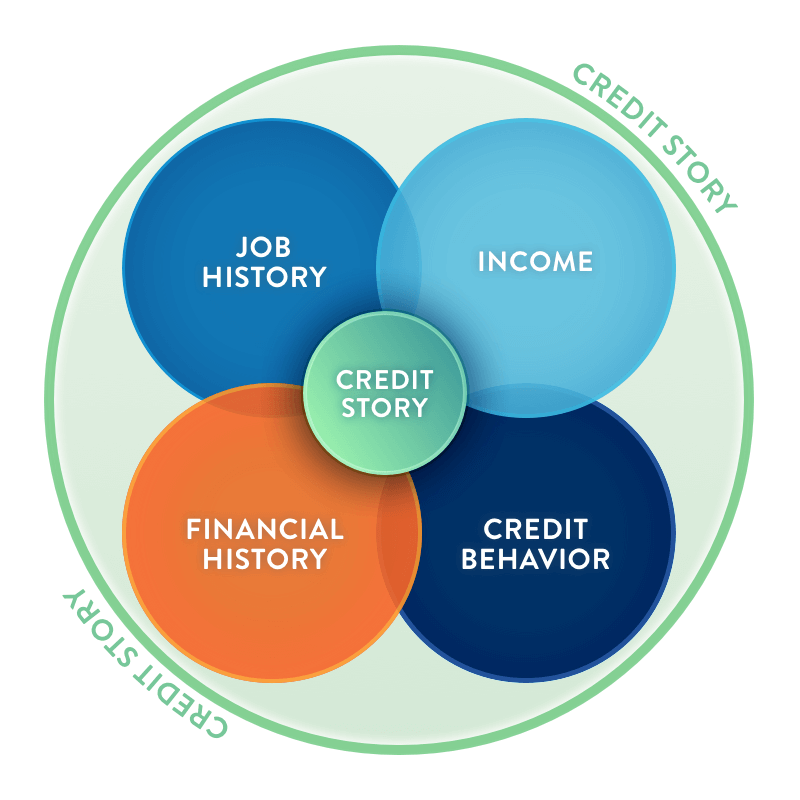 CREDIT STORY

JOB HISTORY

INCOME

CREDIT STORY

FINANCIAL HISTORY

CREDIT BEHAVIOR

CREDIT STORY